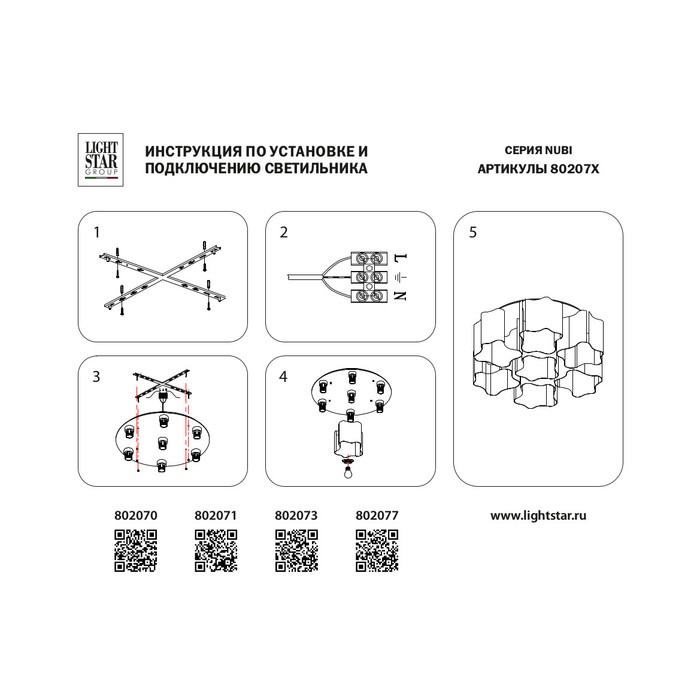 LIGHT STAR GROUP

ИНСТРУКЦИЯ ПО УСТАНОВКЕ И ПОДКЛЮЧЕНИЮ СВЕТИЛЬНИКА

СЕРИЯ NUBI
АРТИКУЛЫ 80207X

1

2

L
N

3

4

5

802070
802071
802073
802077

www.lightstar.ru