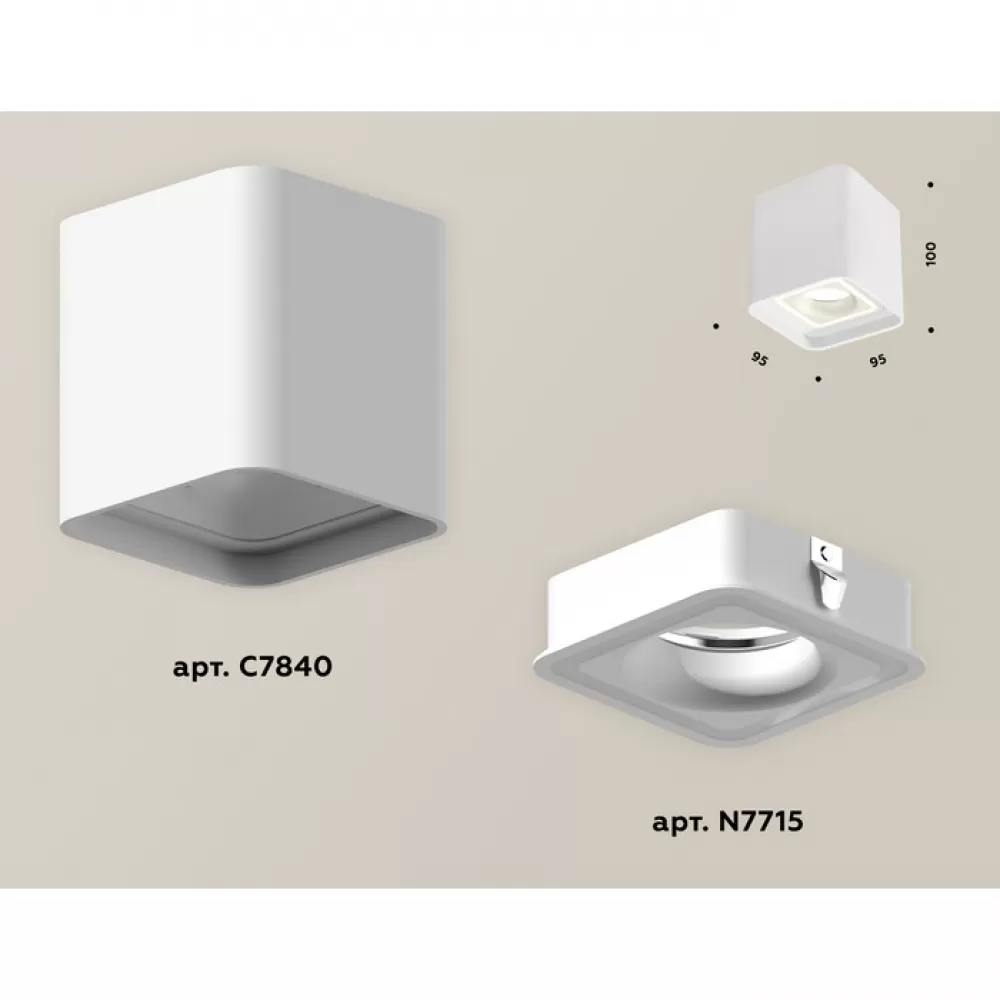 100

95

95

арт. C7840

арт. N7715