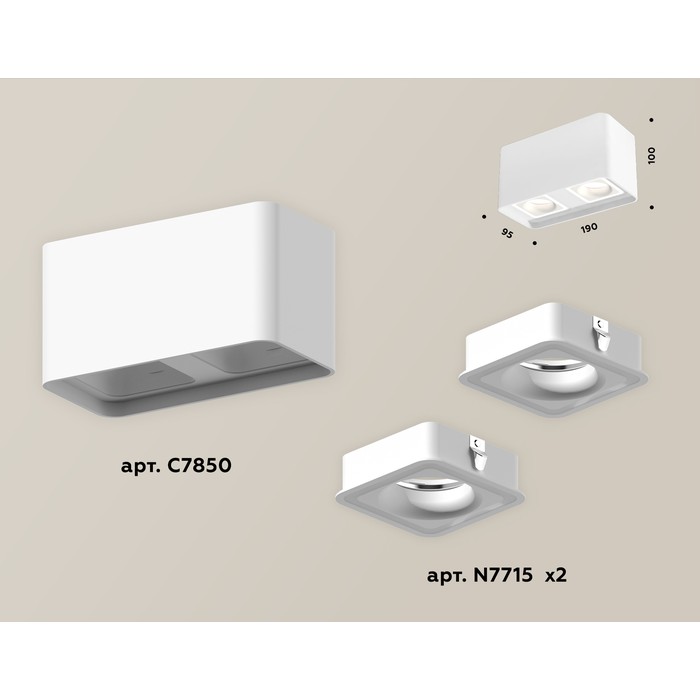 100

95

190

арт. C7850

арт. N7715 x2