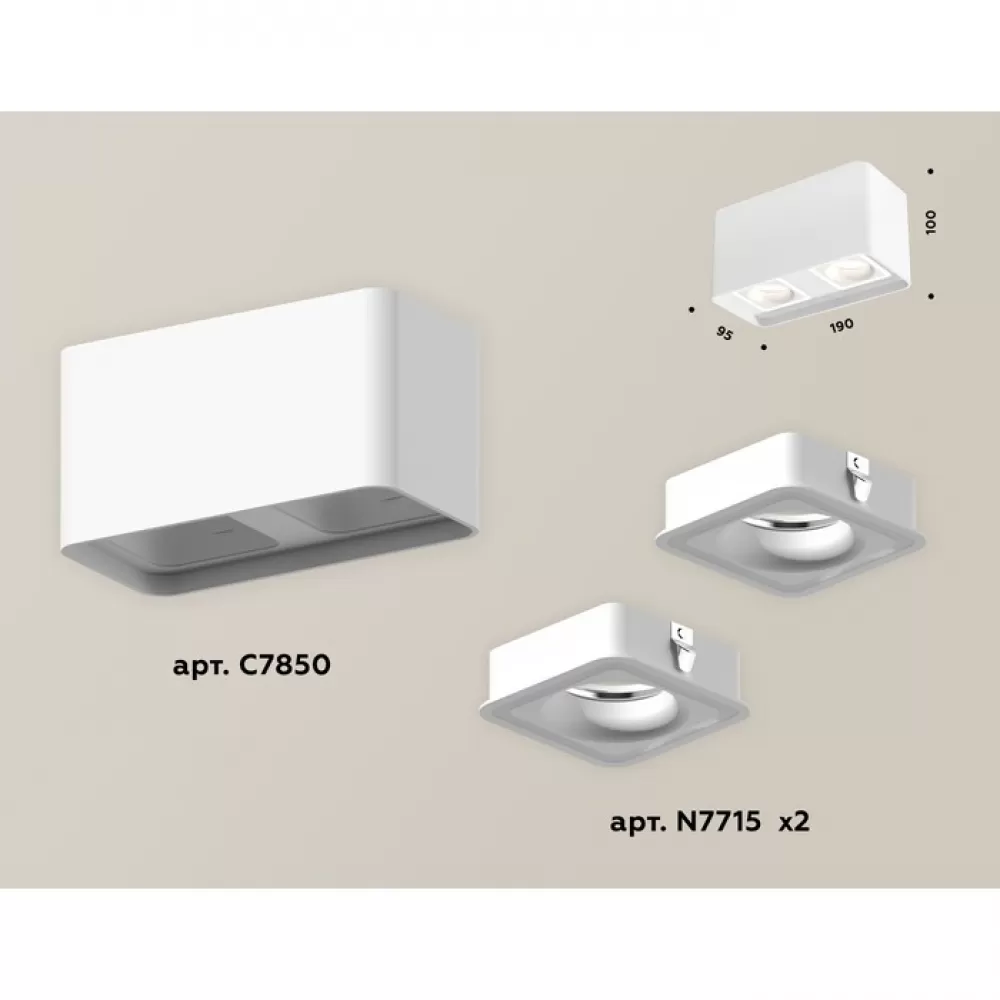 100

95

190

арт. C7850

арт. N7715 x2