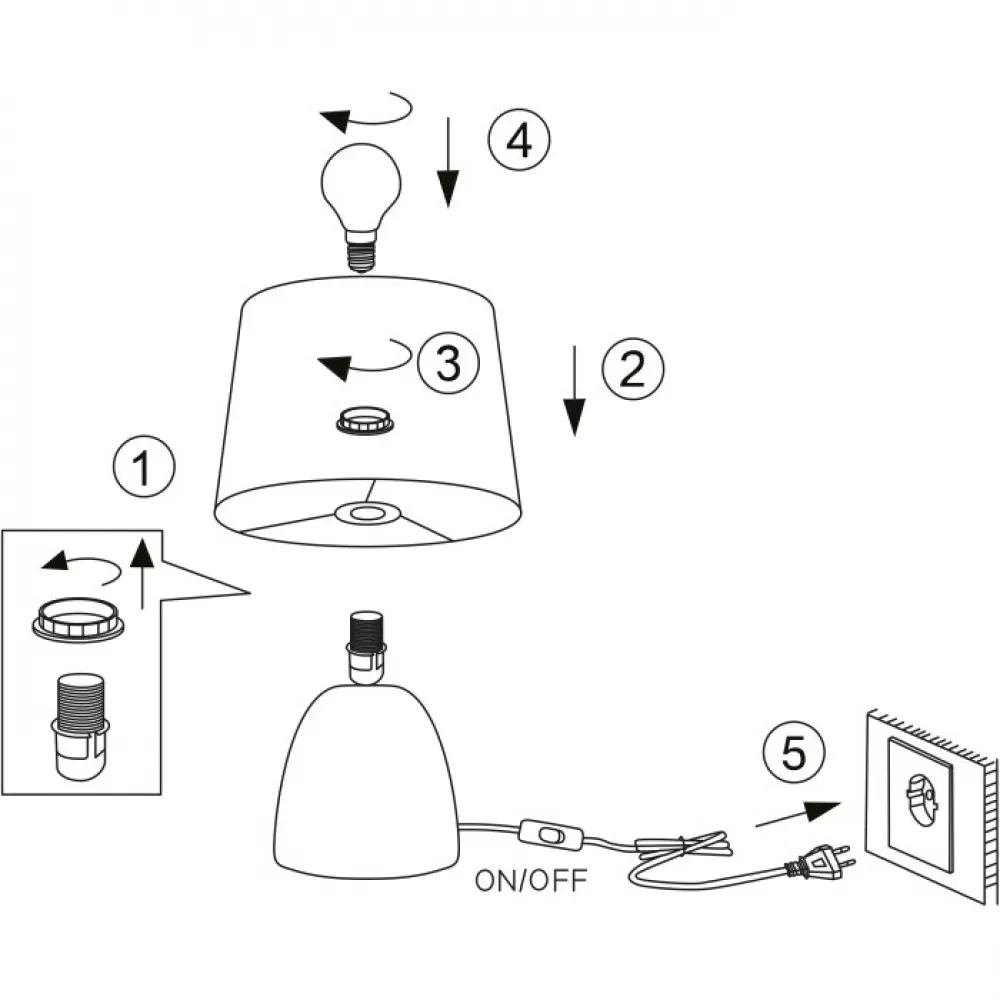 4

3

2

1

5

ON/OFF