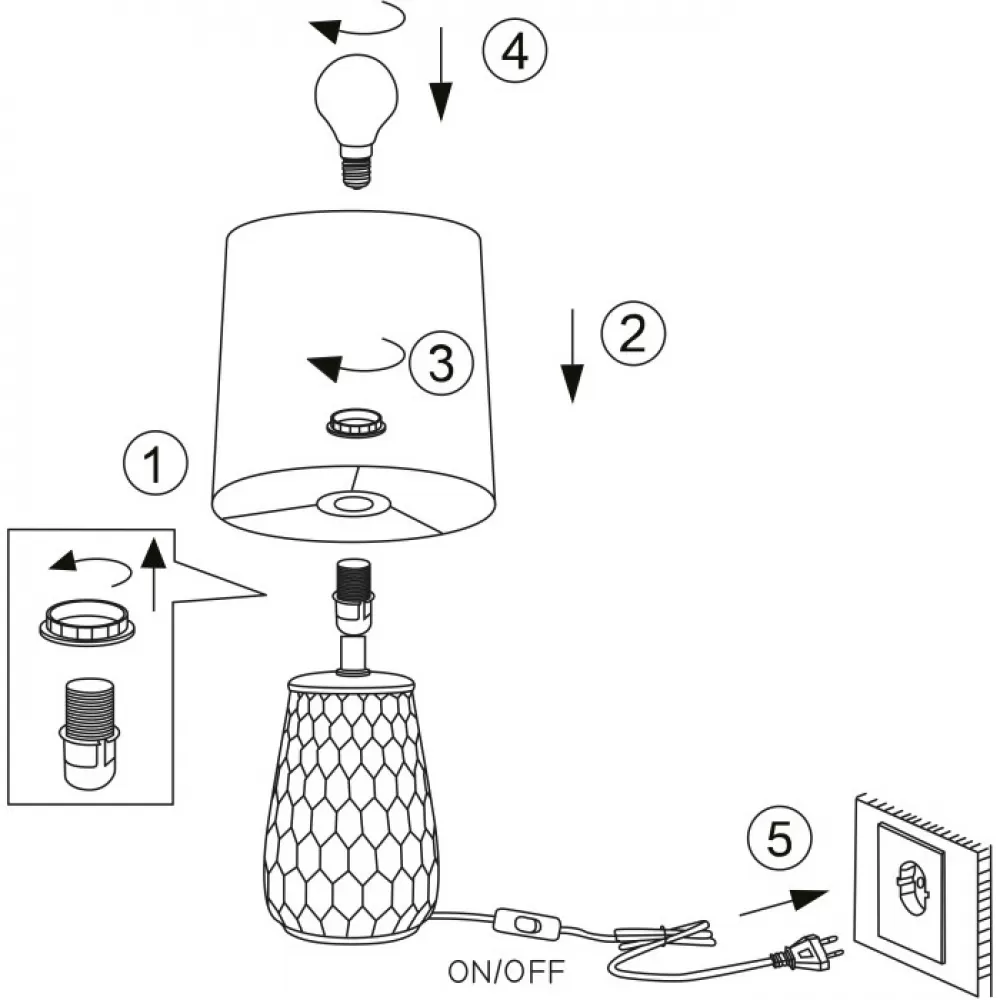 4

2

3

1

5

ON/OFF