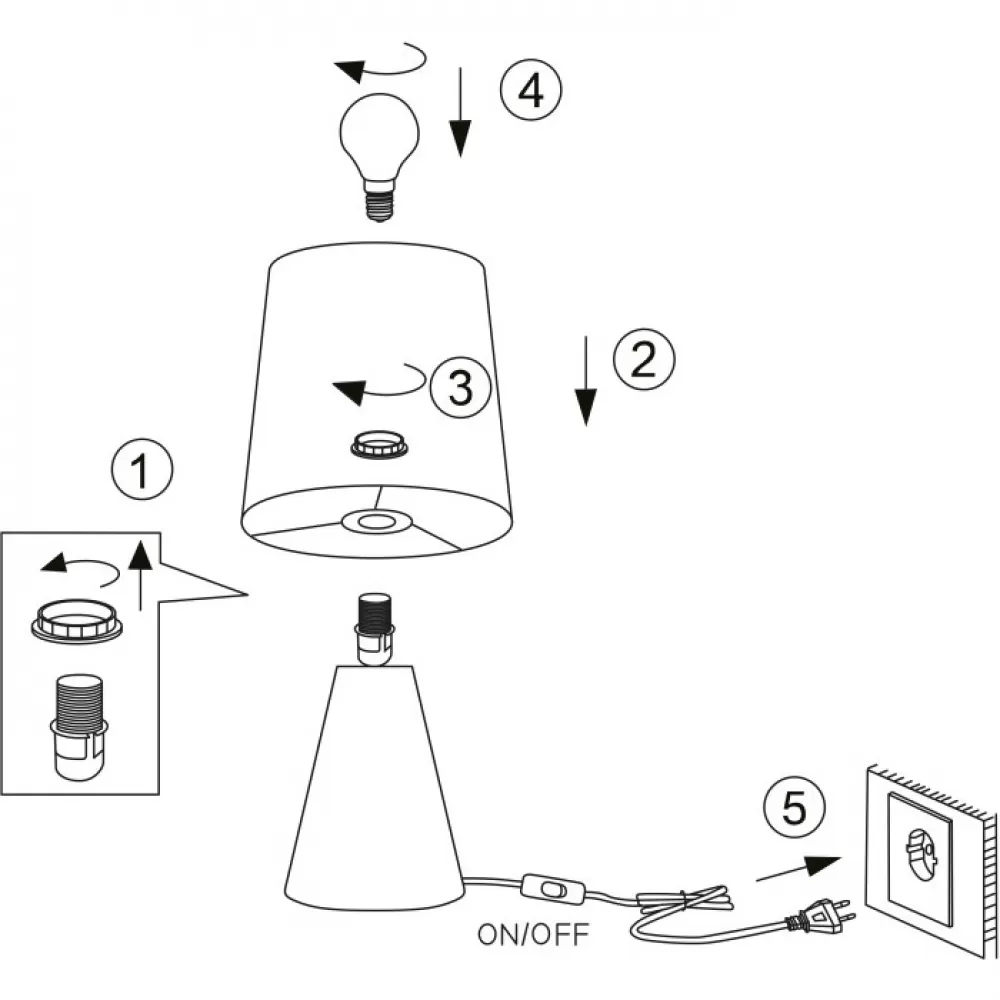 4

2

3

1

5

ON/OFF